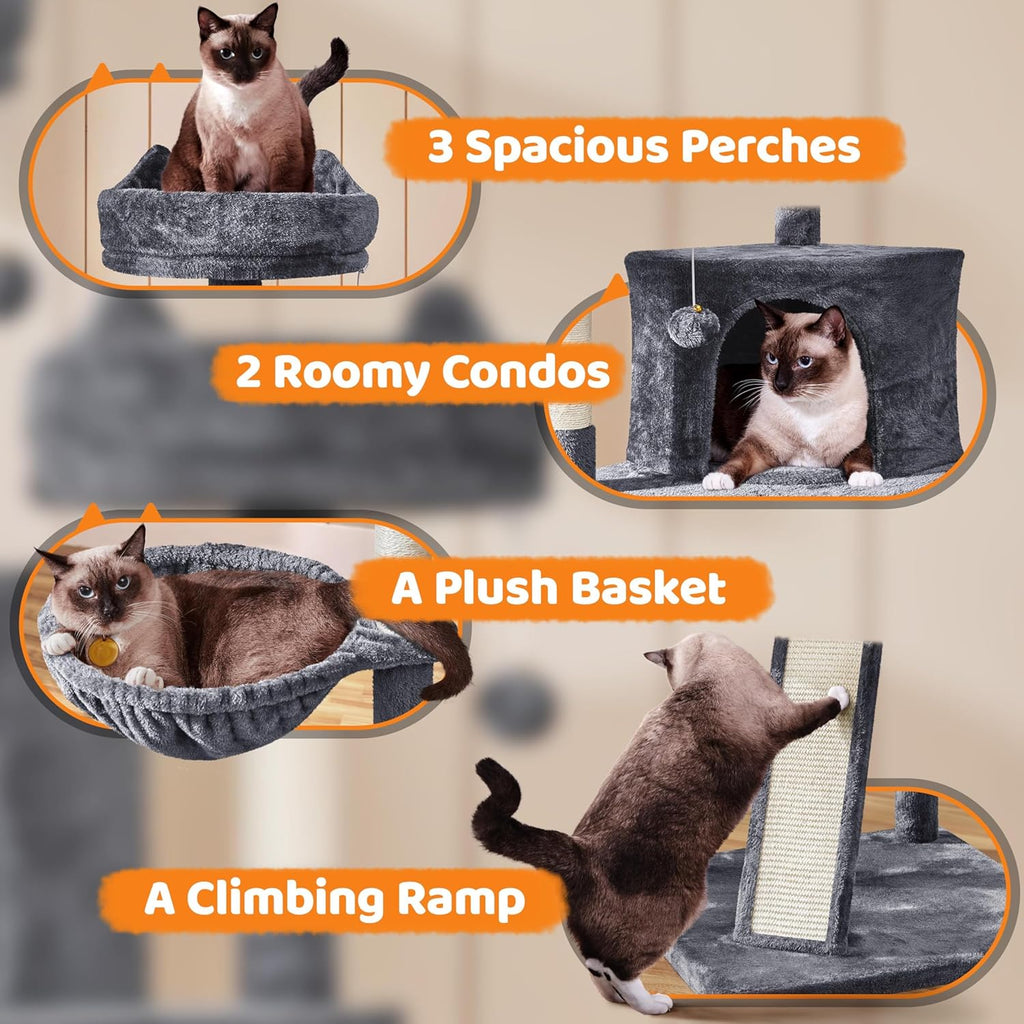 3 Spacious Perches

2 Roomy Condos

A Plush Basket

A Climbing Ramp